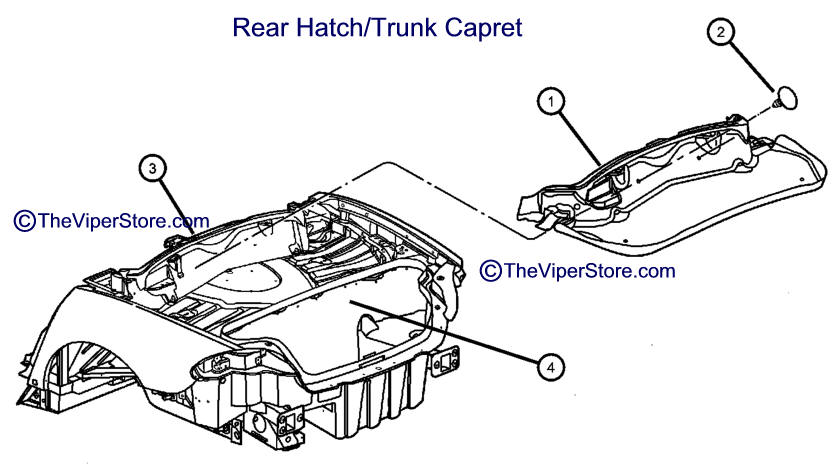 Rear Hatch/Trunk Capret

2

1

3

©TheViperStore.com

©TheViperStore.com

4