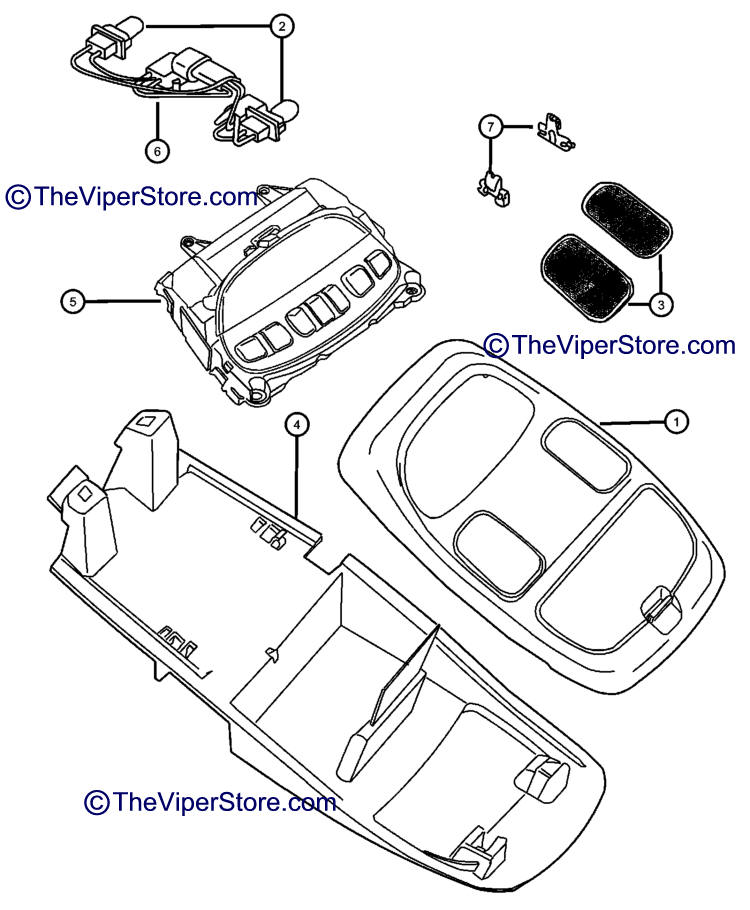 2

6

7

©TheViperStore.com

5

3

©TheViperStore.com

4

1

©TheViperStore.com