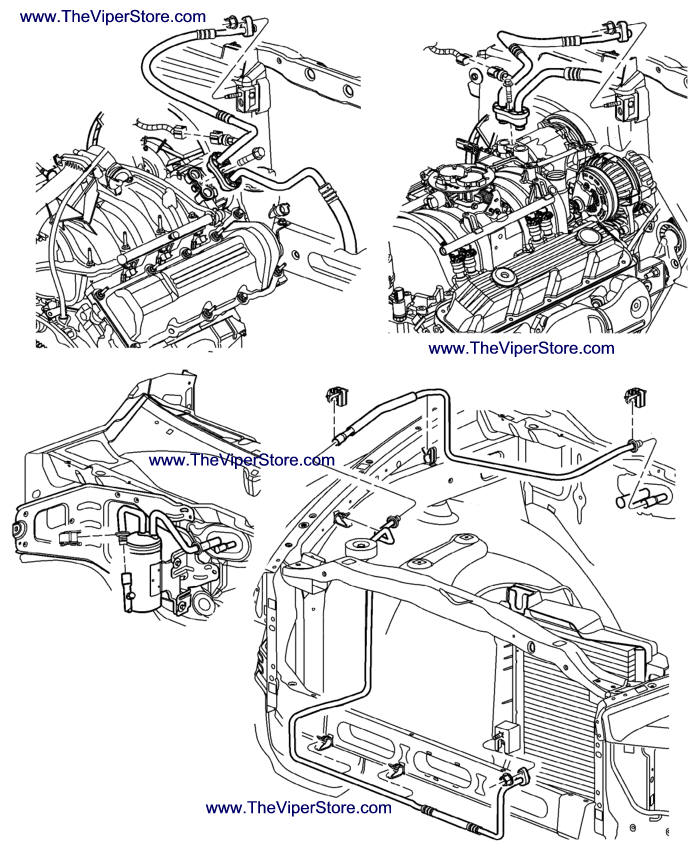 www.TheViperStore.com

www.TheViperStore.com

www.TheViperStore.com

www.TheViperStore.com