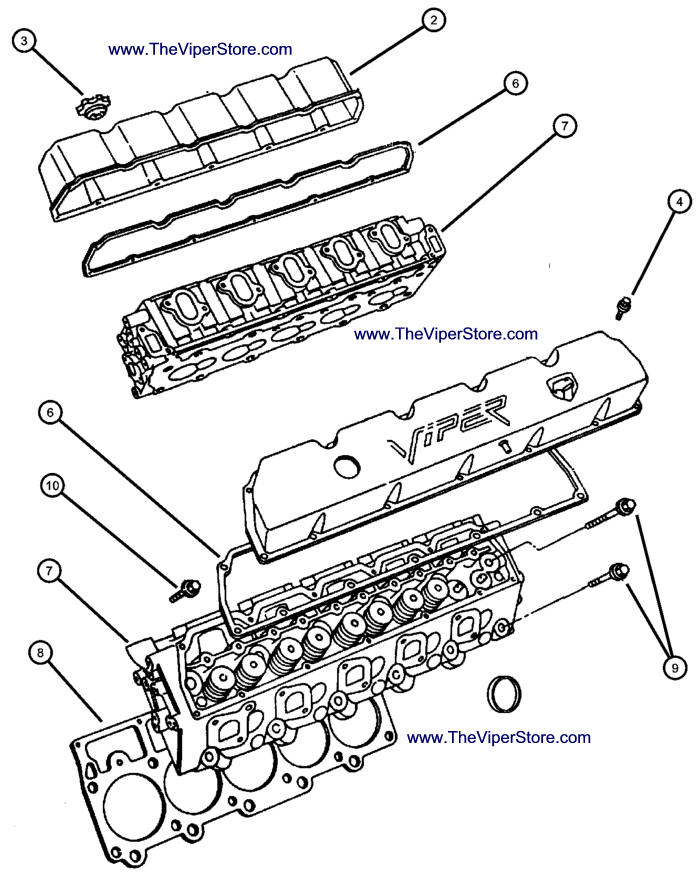 3
www.TheViperStore.com
2
6
7
4
www.TheViperStore.com
VIPER
6
10
7
8
9
www.TheViperStore.com