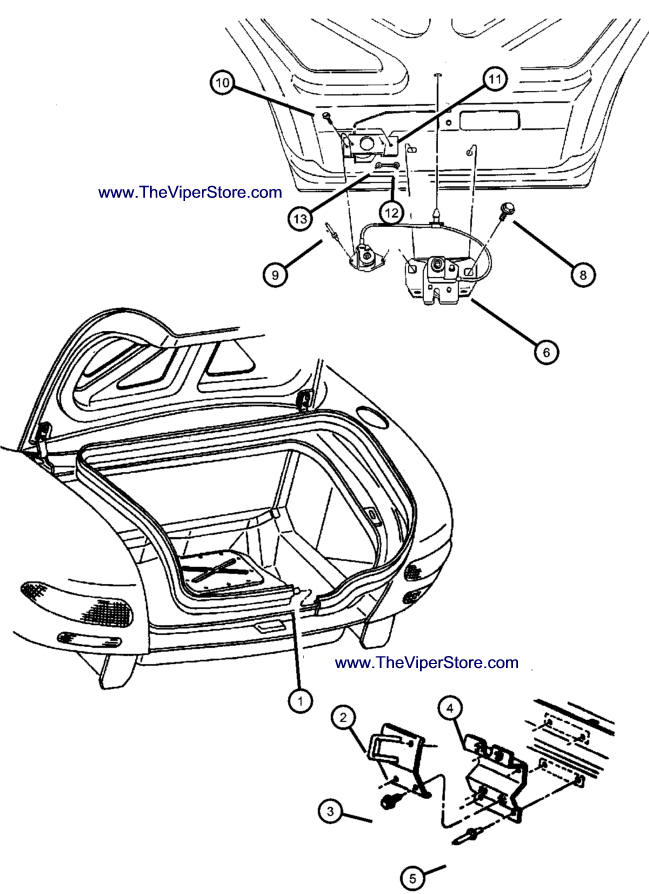 10
11
www.TheViperStore.com
13
12
9
8
6
www.TheViperStore.com
1
2
4
3
5