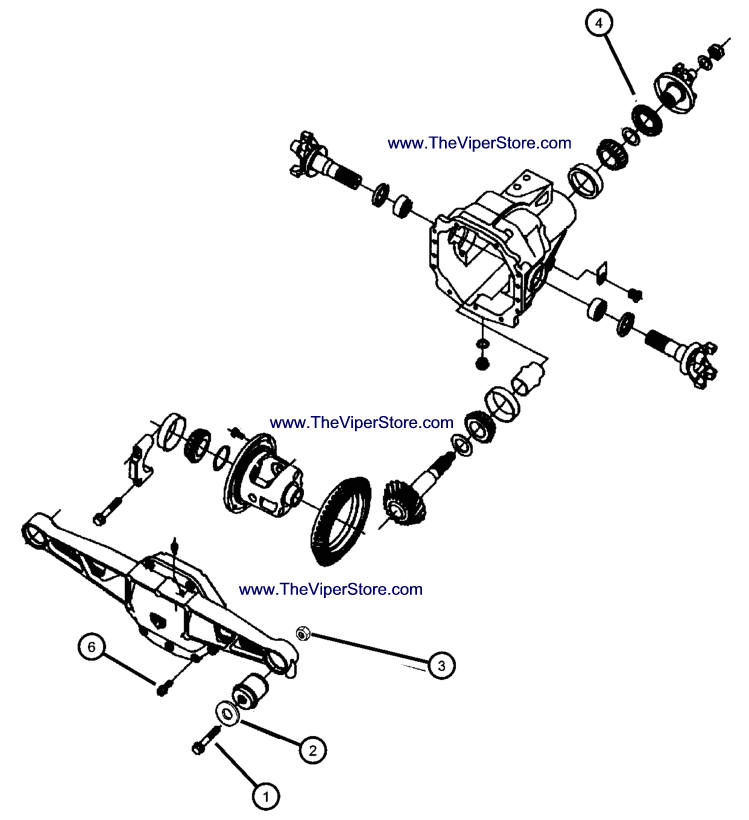 4

www.TheViperStore.com

www.TheViperStore.com

www.TheViperStore.com

6

3

2

1