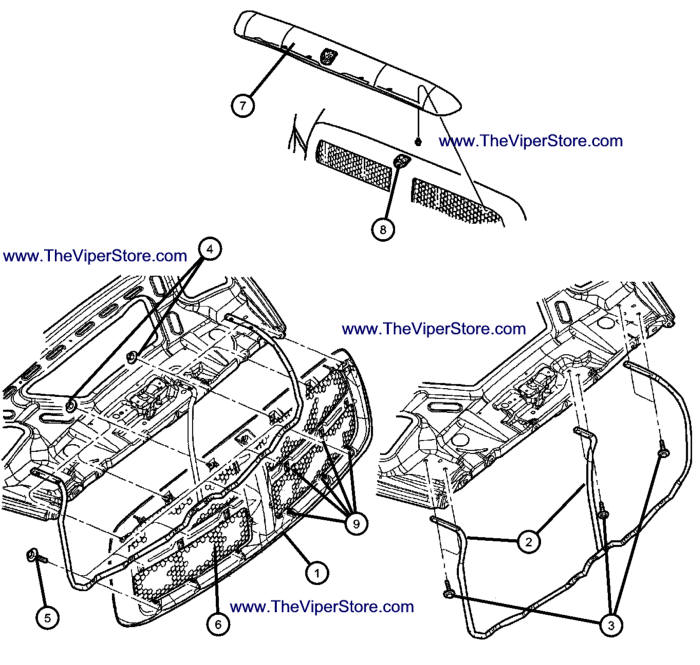 7

www.TheViperStore.com

8

www.TheViperStore.com

4

www.TheViperStore.com

9

2

1

5

6

www.TheViperStore.com

3