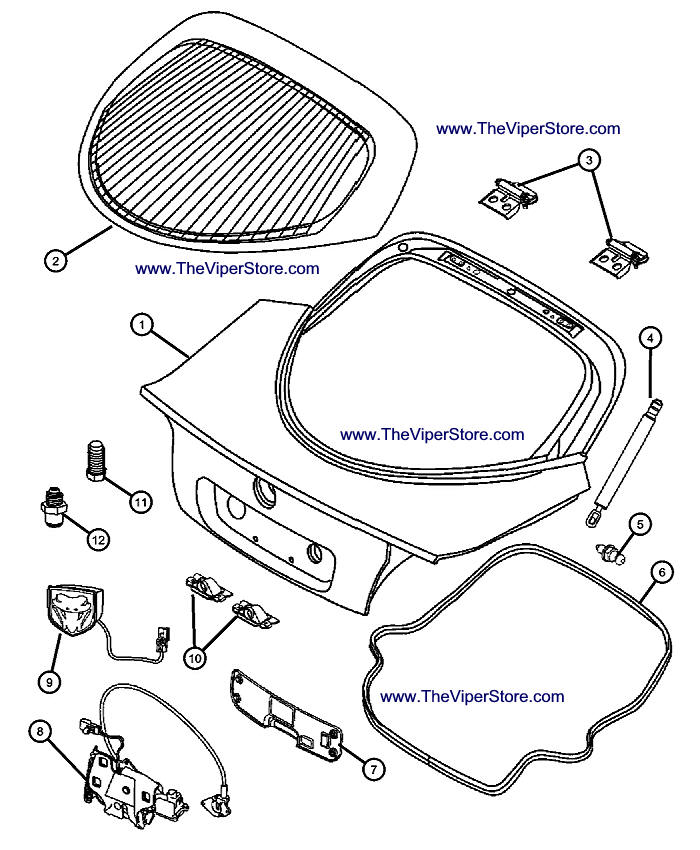 www.TheViperStore.com

3

2

www.TheViperStore.com

1

4

www.TheViperStore.com

11

12

5

6

10

9

www.TheViperStore.com

8

7