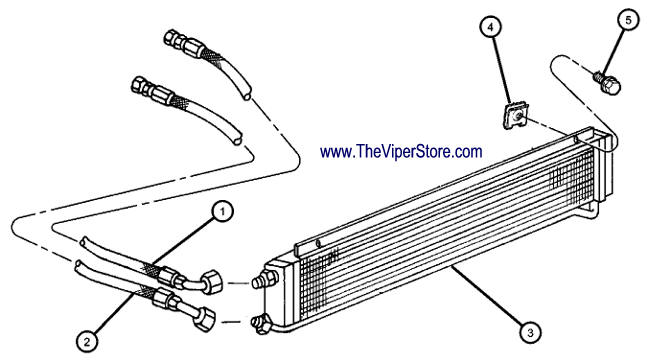 4
5
www.TheViperStore.com
1
2
3