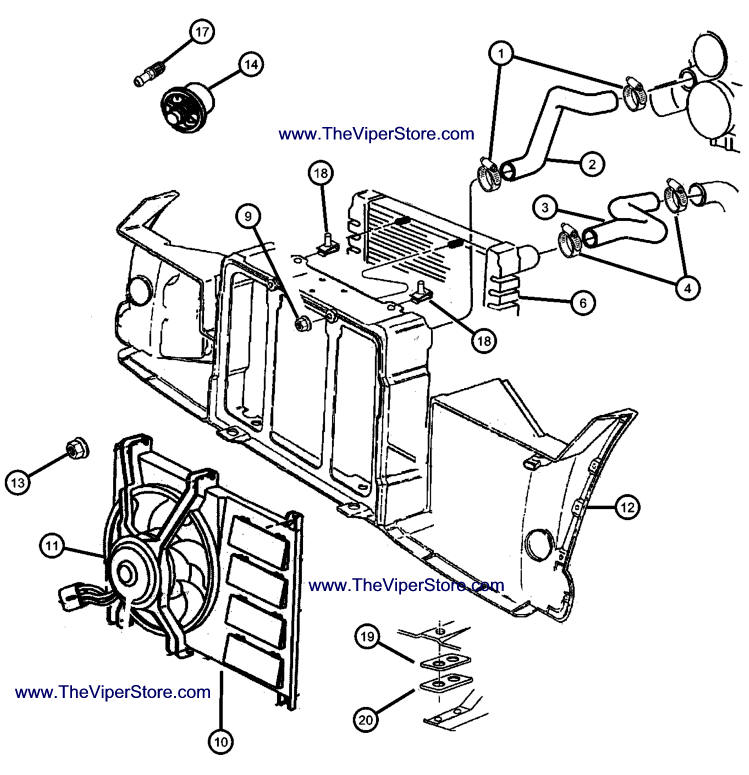 17
14
1
www.TheViperStore.com
2
18
9
3
4
6
18
13
12
11
www.TheViperStore.com
19
www.TheViperStore.com
20
10