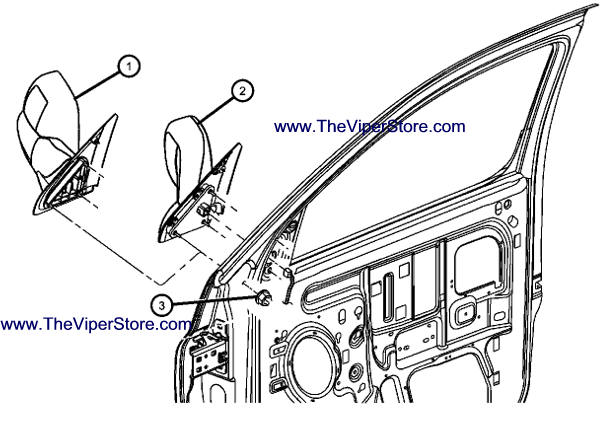 1

2

www.TheViperStore.com

3

www.TheViperStore.com