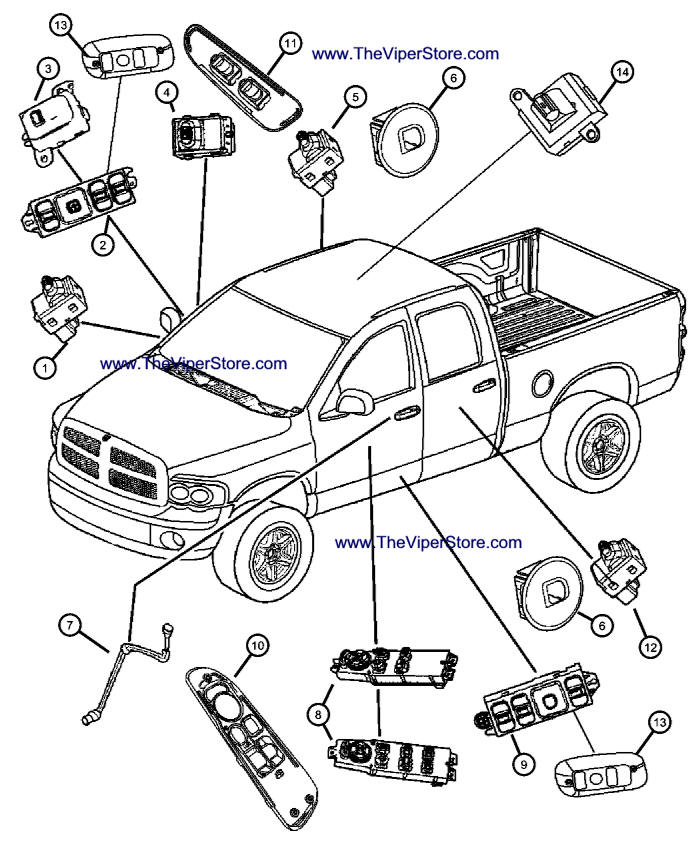 13
11
www.TheViperStore.com
3
4
5
6
14
2
1
www.TheViperStore.com
www.TheViperStore.com
6
12
7
10
8
9
13