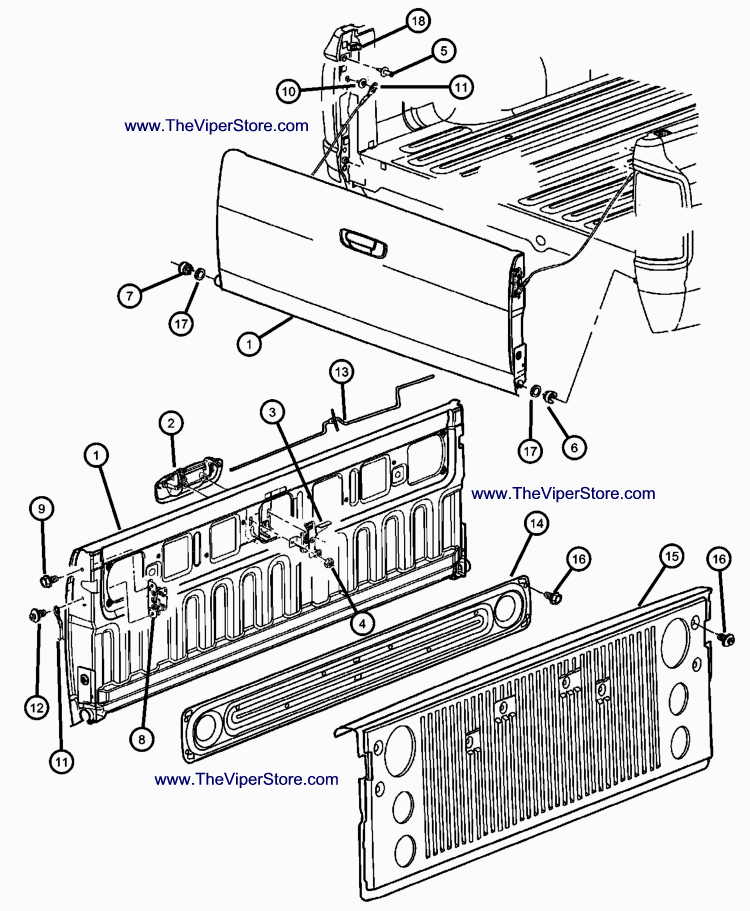 18
5
10
11
www.TheViperStore.com
7
17
1
13
2
3
1
17
6
www.TheViperStore.com
9
14
16
15
16
4
12
8
11
www.TheViperStore.com