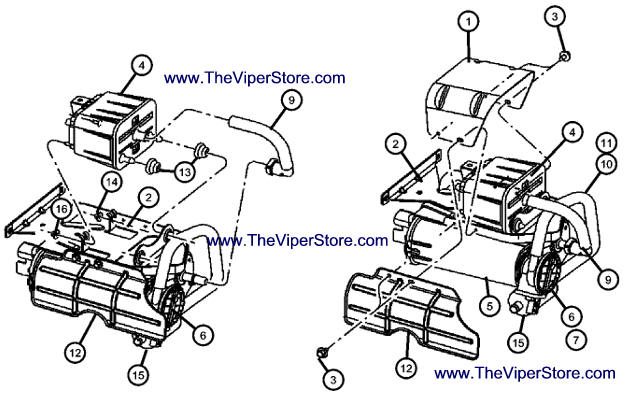 4
www.TheViperStore.com
9
13
14
2
16
www.TheViperStore.com
6
12
15
1
3
2
4
11
10
9
5
6
7
15
12
3
www.TheViperStore.com