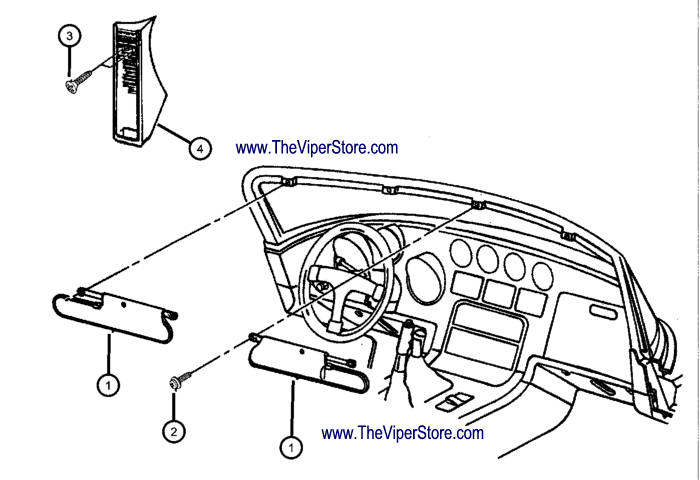 3

4

www.TheViperStore.com

1

2

1

www.TheViperStore.com