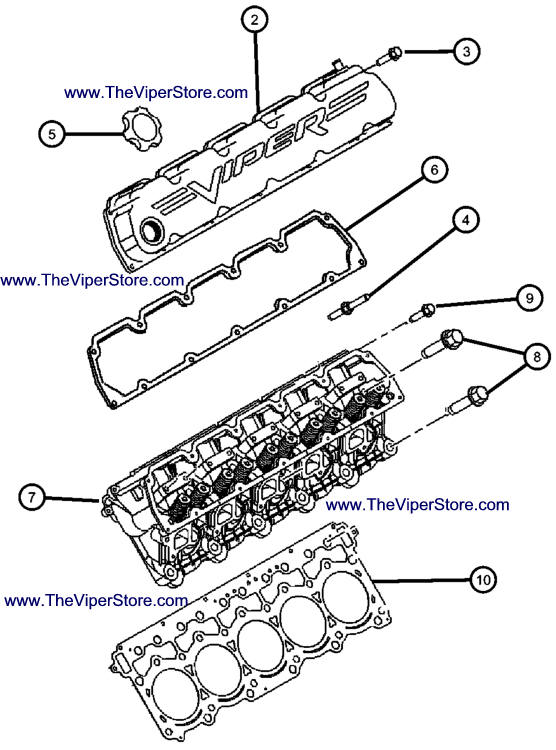 2
3
www.TheViperStore.com
5
VIPER
6
4
www.TheViperStore.com
9
8
7
www.TheViperStore.com
10
www.TheViperStore.com