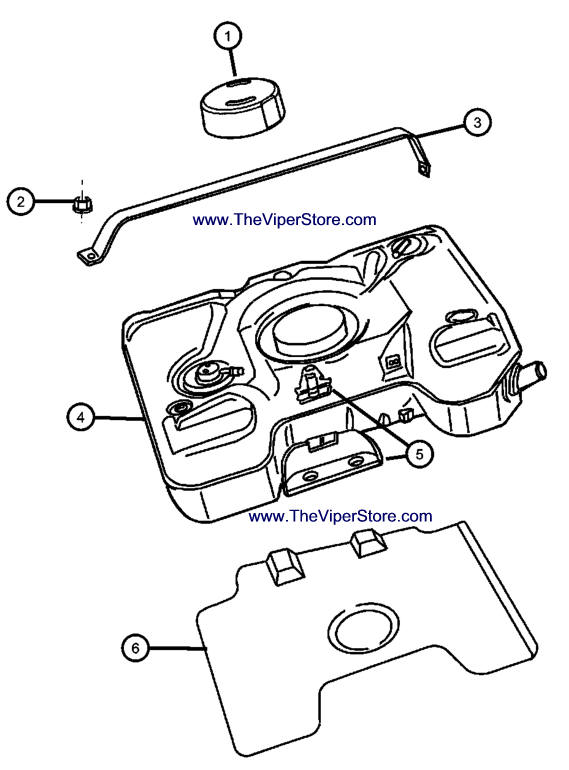 1

3

2

www.TheViperStore.com

4

5

www.TheViperStore.com

6