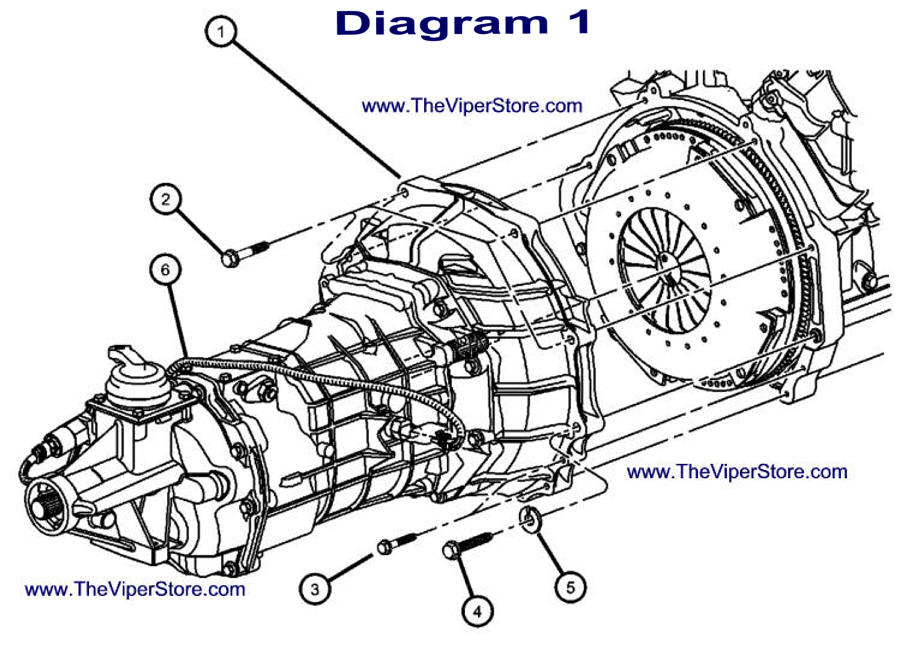 Diagram 1

1

www.TheViperStore.com

2

6

www.TheViperStore.com

www.TheViperStore.com

3

4

5