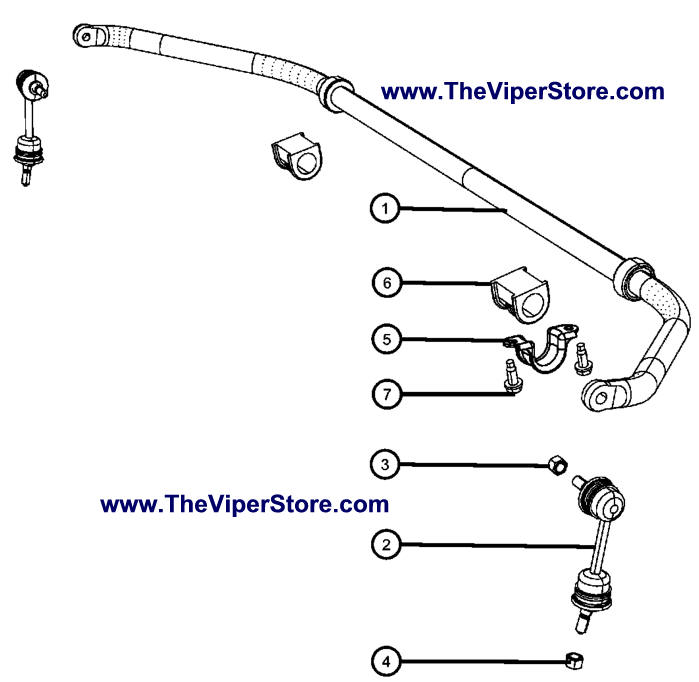 www.TheViperStore.com

1

6

5

7

3

www.TheViperStore.com

2

4