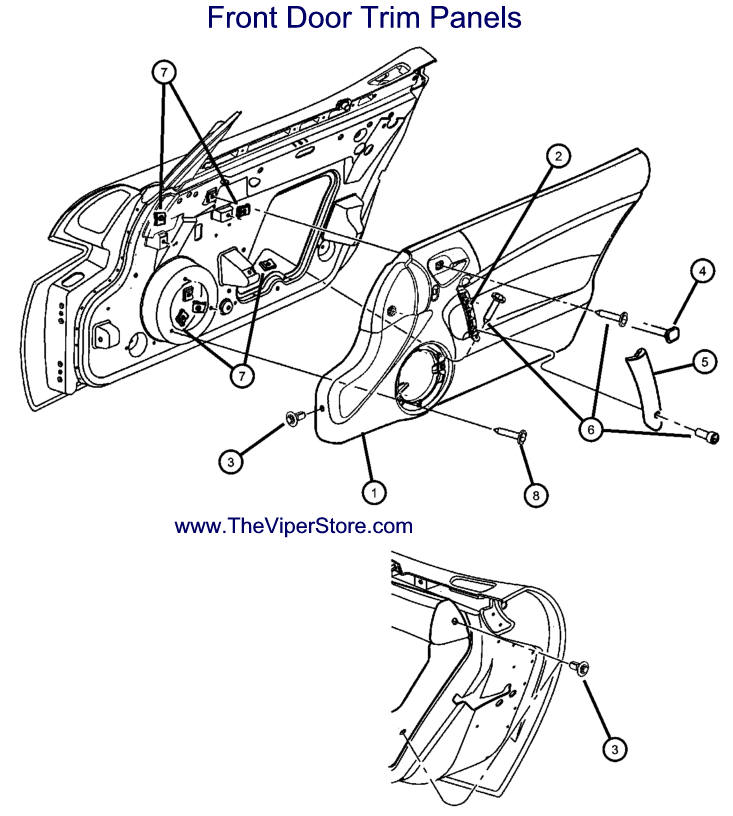 Front Door Trim Panels

7

2

4

5

7

6

3

1

8

www.TheViperStore.com

3