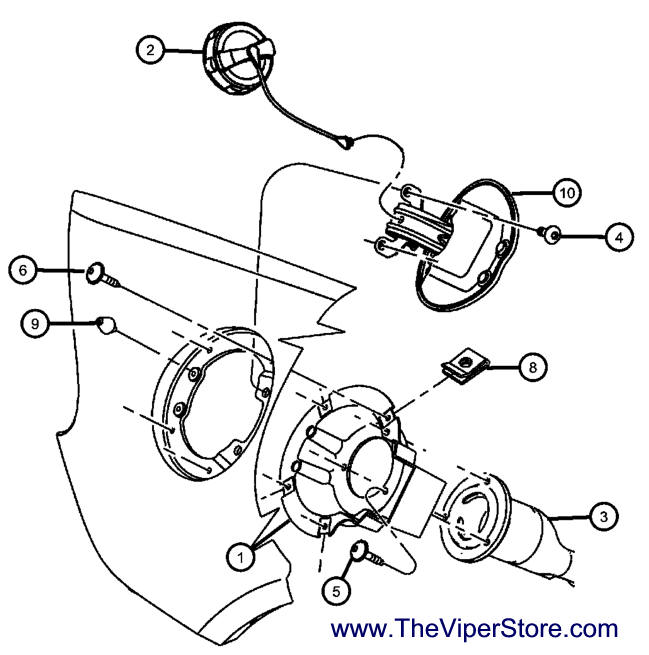 2
10
4
6
9
8
3
1
5
www.TheViperStore.com