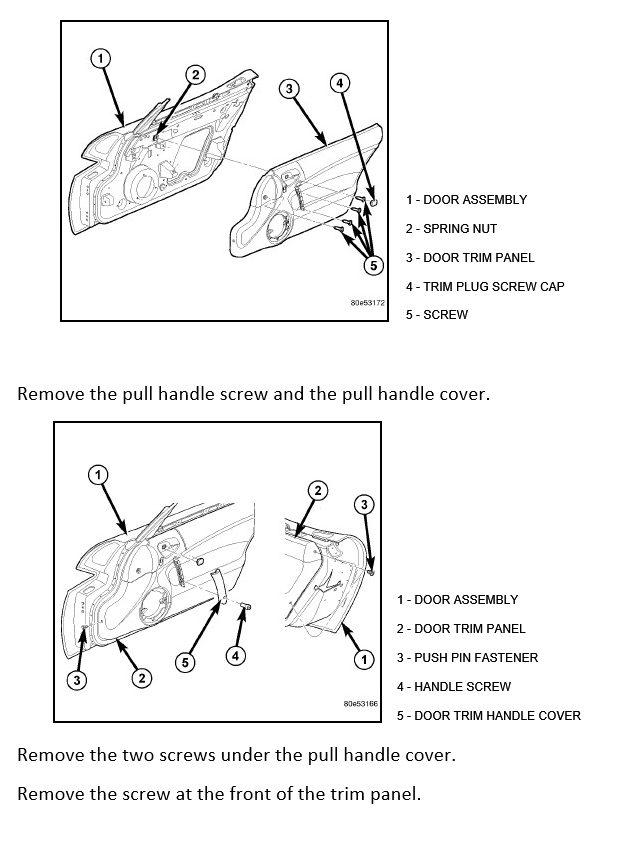 1

2

3

4

5

80e53172

1 - DOOR ASSEMBLY

2 - SPRING NUT

3 - DOOR TRIM PANEL

4 - TRIM PLUG SCREW CAP

5 - SCREW

Remove the pull handle screw and the pull handle cover.

1

2

3

3

2

5

4

1

80e53166

1 - DOOR ASSEMBLY

2 - DOOR TRIM PANEL

3 - PUSH PIN FASTENER

4 - HANDLE SCREW

5 - DOOR TRIM HANDLE COVER

Remove the two screws under the pull handle cover.

Remove the screw at the front of the trim panel.