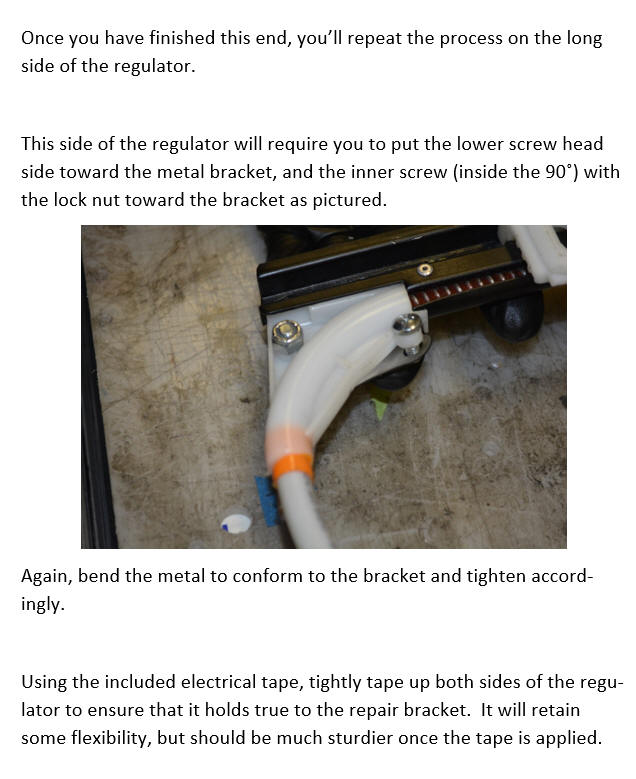 Once you have finished this end, you'll repeat the process on the long side of the regulator.

This side of the regulator will require you to put the lower screw head side toward the metal bracket, and the inner screw (inside the 90˚) with the lock nut toward the bracket as pictured.

Again, bend the metal to conform to the bracket and tighten accordingly.

Using the included electrical tape, tightly tape up both sides of the regulator to ensure that it holds true to the repair bracket.  It will retain some flexibility, but should be much sturdier once the tape is applied.